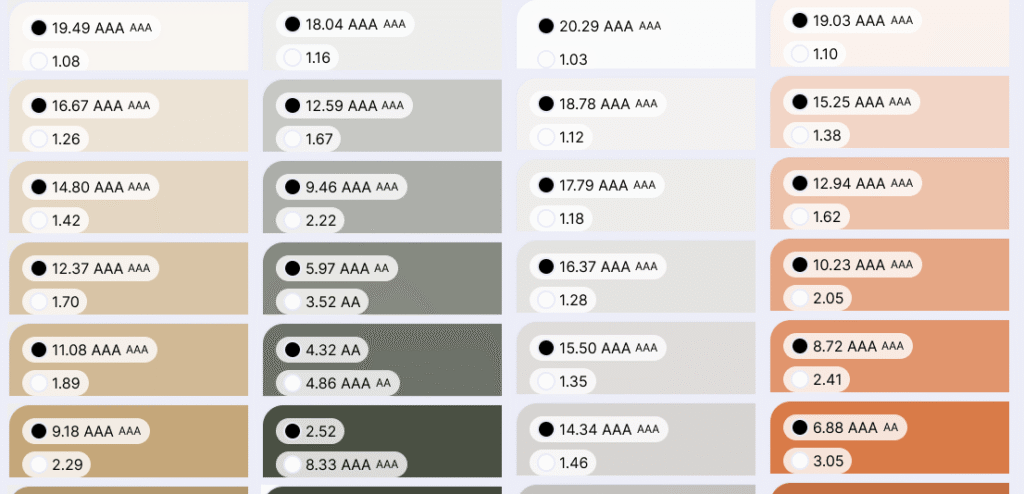 19.49 AAA AAA
1.08
16.67 AAA AAA
1.26
14.80 AAA AAA
1.42
12.37 AAA AAA
1.70
11.08 AAA AAA
1.89
9.18 AAA AAA
2.29

18.04 AAA AAA
1.16
12.59 AAA AAA
1.67
9.46 AAA AAA
2.22
5.97 AAA AA
3.52 AA
4.32 AA
4.86 AAA AA
2.52
8.33 AAA AAA

20.29 AAA AAA
1.03
18.78 AAA AAA
1.12
17.79 AAA AAA
1.18
16.37 AAA AAA
1.28
15.50 AAA AAA
1.35
14.34 AAA AAA
1.46

19.03 AAA AAA
1.10
15.25 AAA AAA
1.38
12.94 AAA AAA
1.62
10.23 AAA AAA
2.05
8.72 AAA AAA
2.41
6.88 AAA AA
3.05